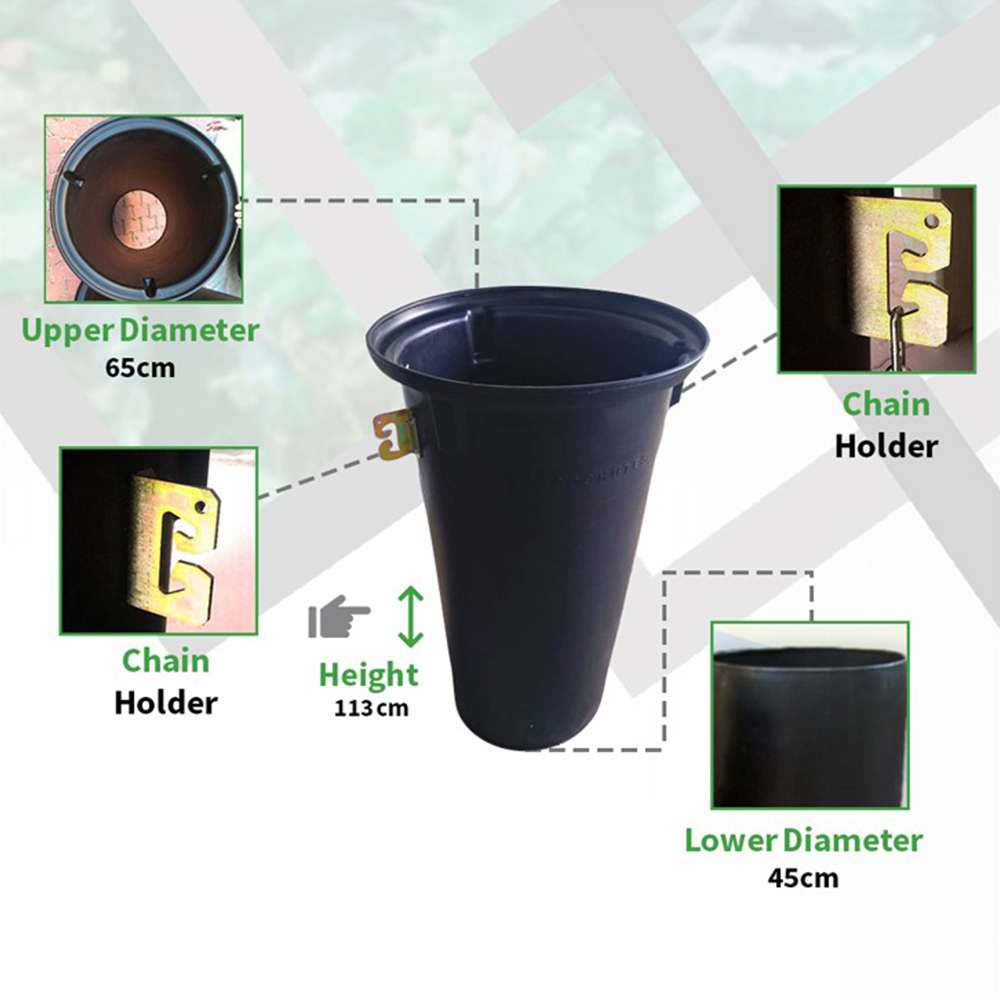 Upper Diameter
65cm

Chain
Holder

Chain
Holder

Height
113cm

Lower Diameter
45cm